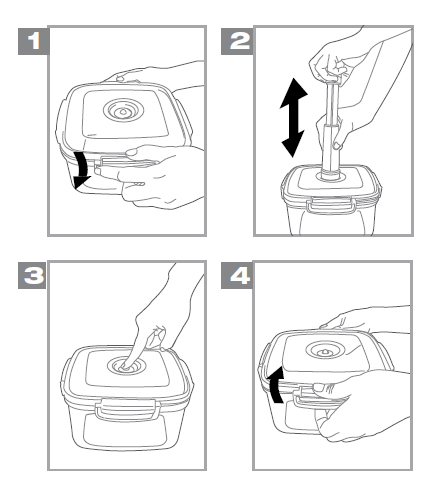 1

2

3

4